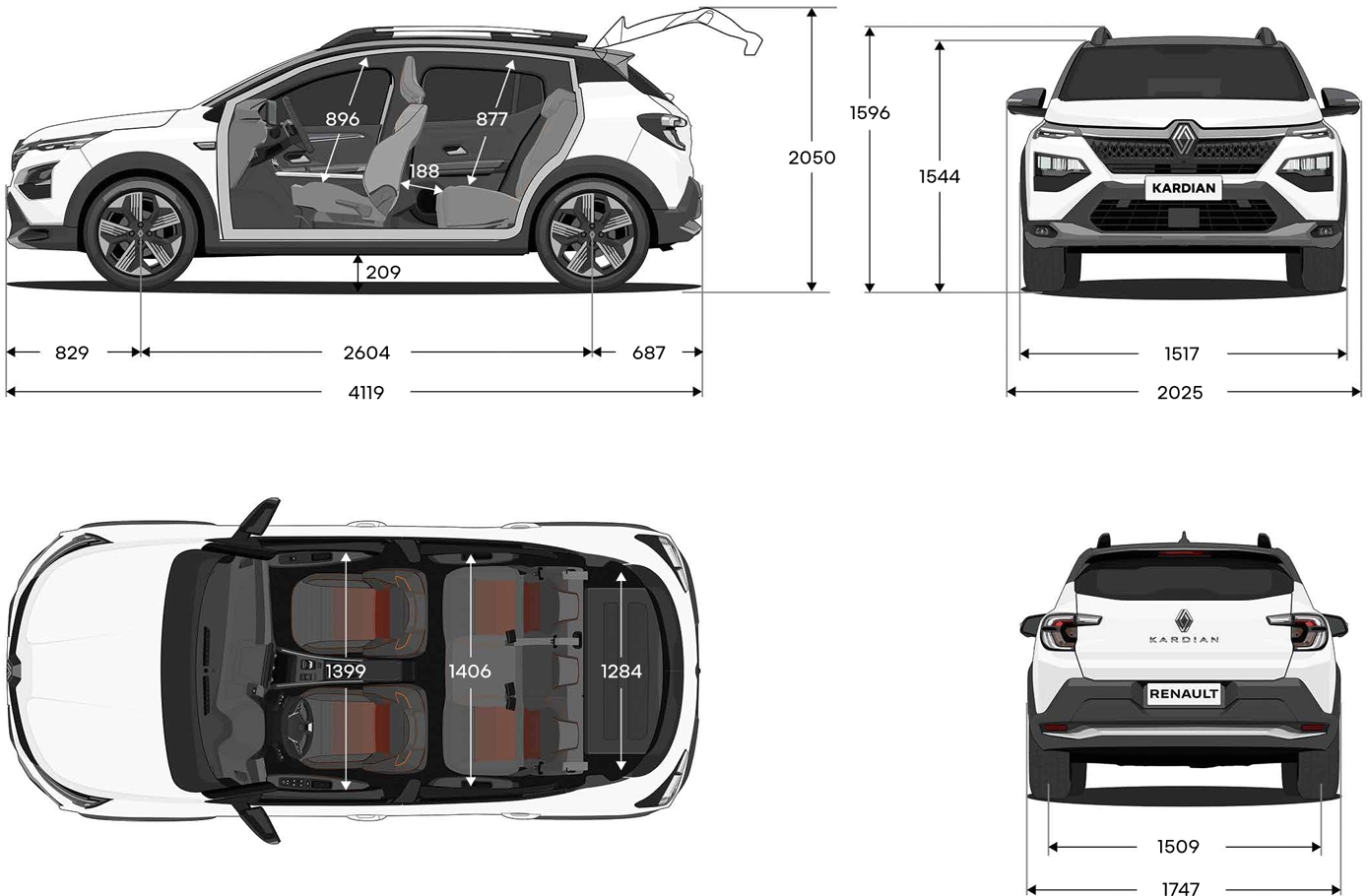 896
877
188
209
2050
1596
1544
KARDIAN
829
2604
687
4119
1517
2025
1399
1406
1284
KARDIAN
RENAULT
1509
1747